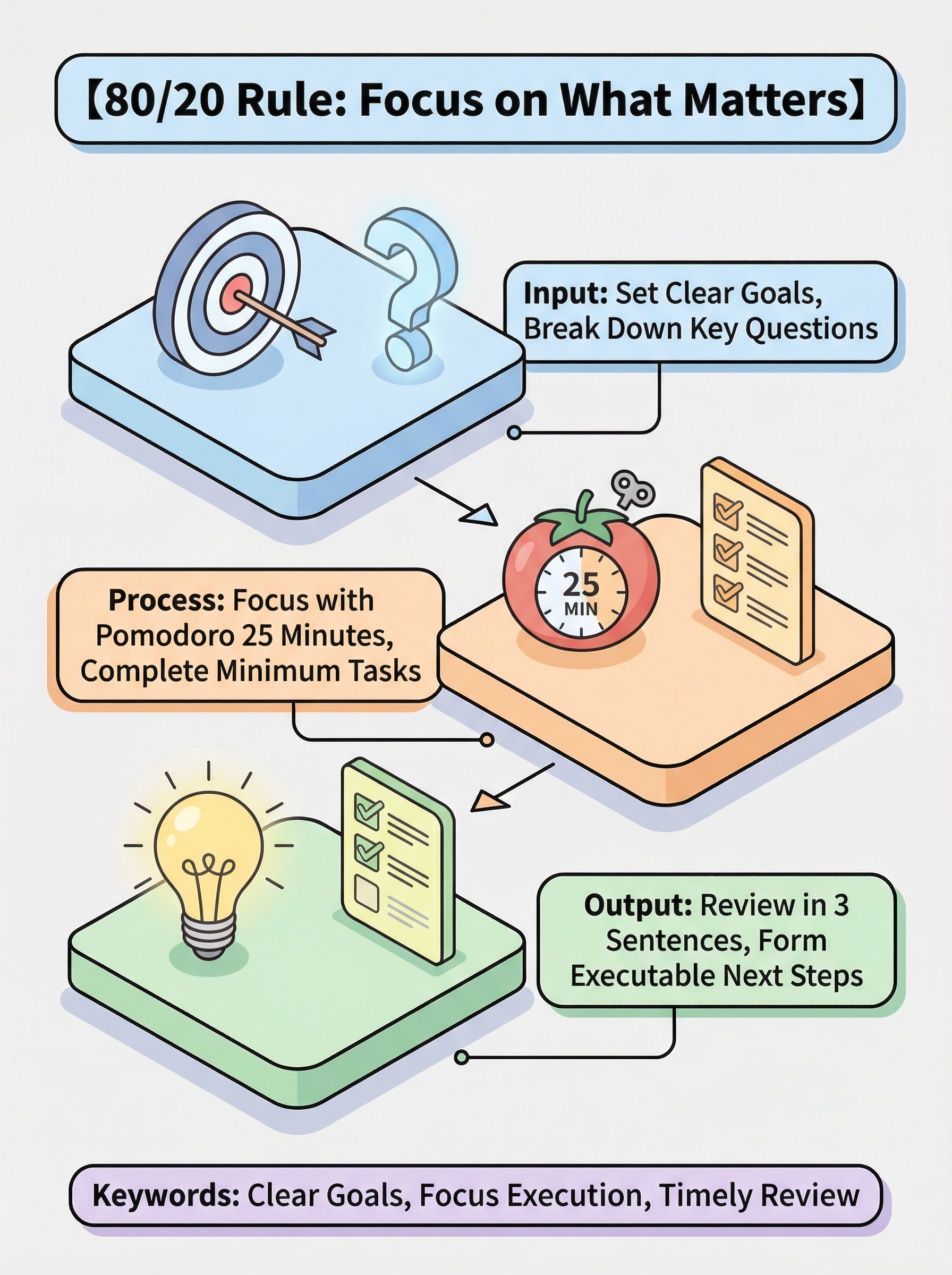 【80/20 Rule: Focus on What Matters】

Input: Set Clear Goals, Break Down Key Questions

25 MIN

Process: Focus with Pomodoro 25 Minutes, Complete Minimum Tasks

Output: Review in 3 Sentences, Form Executable Next Steps

Keywords: Clear Goals, Focus Execution, Timely Review